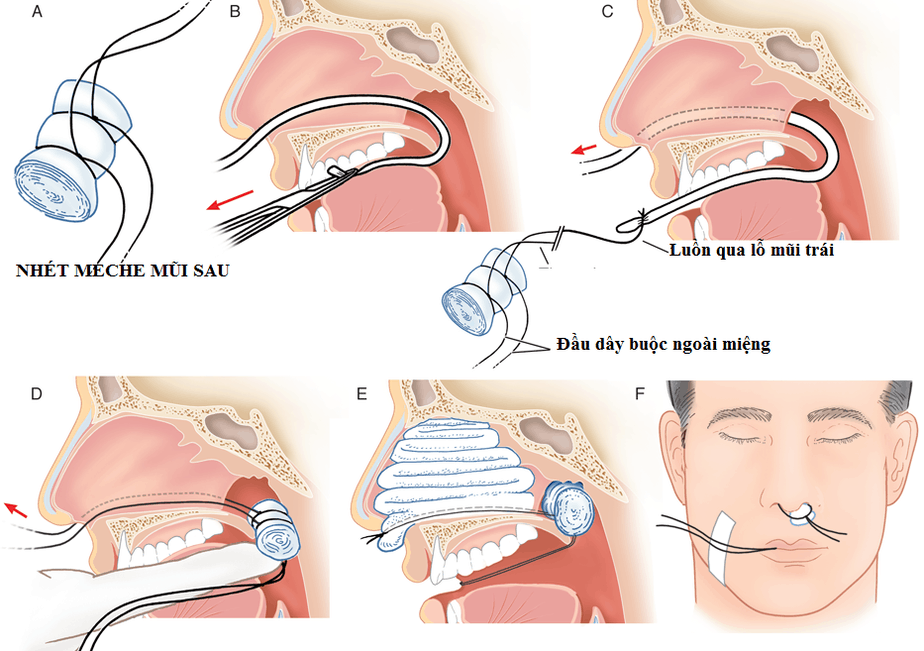 A

B

C

NHÉT MECHE MŨI SAU

Luồn qua lỗ mũi trái

Đầu dây buộc ngoài miệng

D

E

F